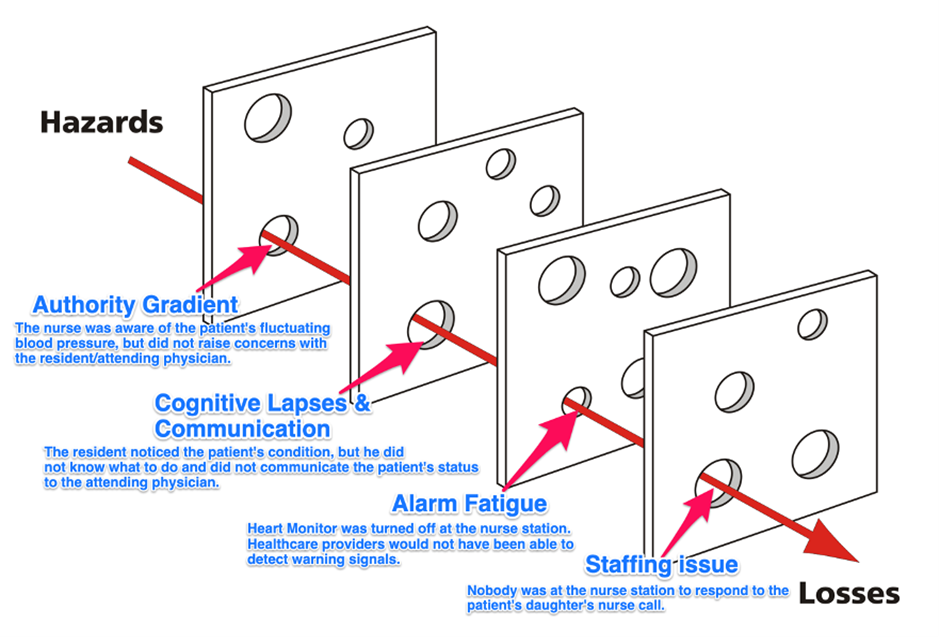 Hazards

Authority Gradient
The nurse was aware of the patient's fluctuating blood pressure, but did not raise concerns with the resident/attending physician.

Cognitive Lapses & Communication
The resident noticed the patient's condition, but he did not know what to do and did not communicate the patient's status to the attending physician.

Alarm Fatigue
Heart Monitor was turned off at the nurse station. Healthcare providers would not have been able to detect warning signals.

Staffing issue
Nobody was at the nurse station to respond to the patient's daughter's nurse call.

Losses