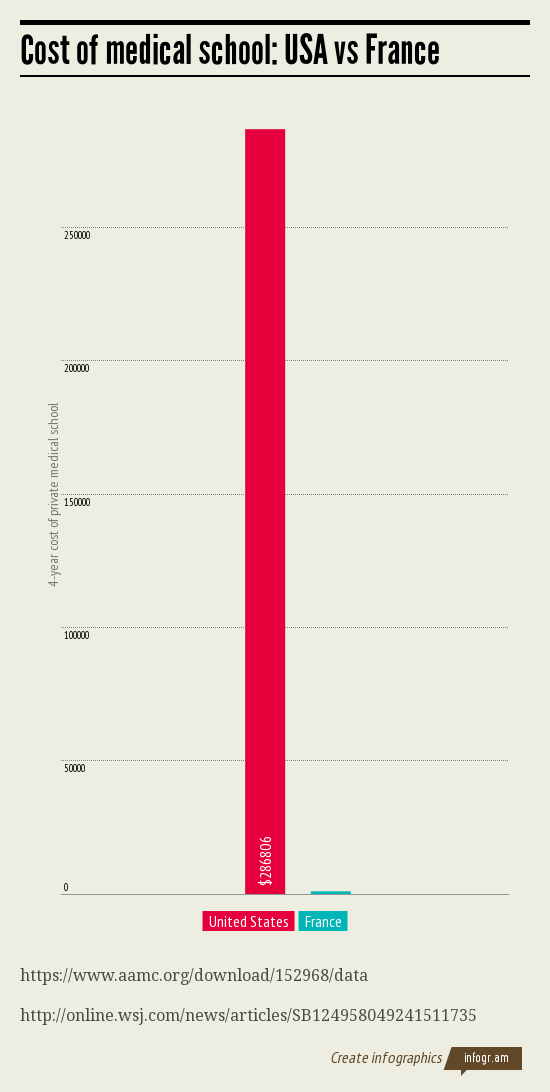 Cost of medical school: USA vs France

4-year cost of private medical school

250000
200000
150000
100000
50000
0

$286806

United States France

https://www.aamc.org/download/152968/data

http://online.wsj.com/news/articles/SB124958049241511735

Create infographics infogr.am